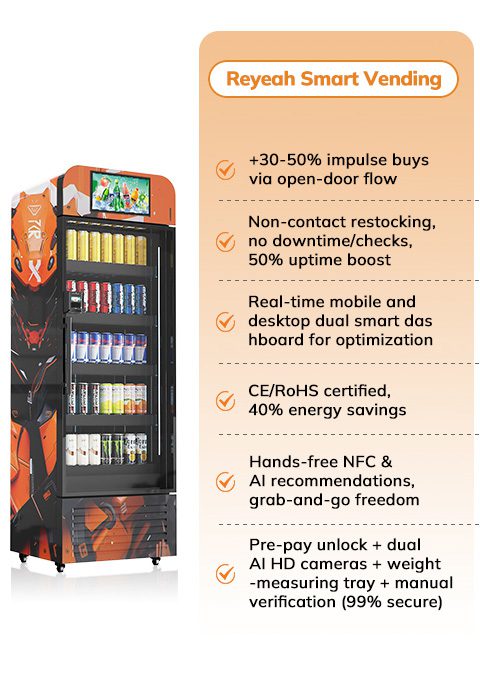 Reyeah Smart Vending

+30-50% impulse buys via open-door flow

Non-contact restocking, no downtime/checks, 50% uptime boost

Real-time mobile and desktop dual smart das hboard for optimization

CE/RoHS certified, 40% energy savings

Hands-free NFC & AI recommendations, grab-and-go freedom

Pre-pay unlock + dual AI HD cameras + weight -measuring tray + manual verification (99% secure)